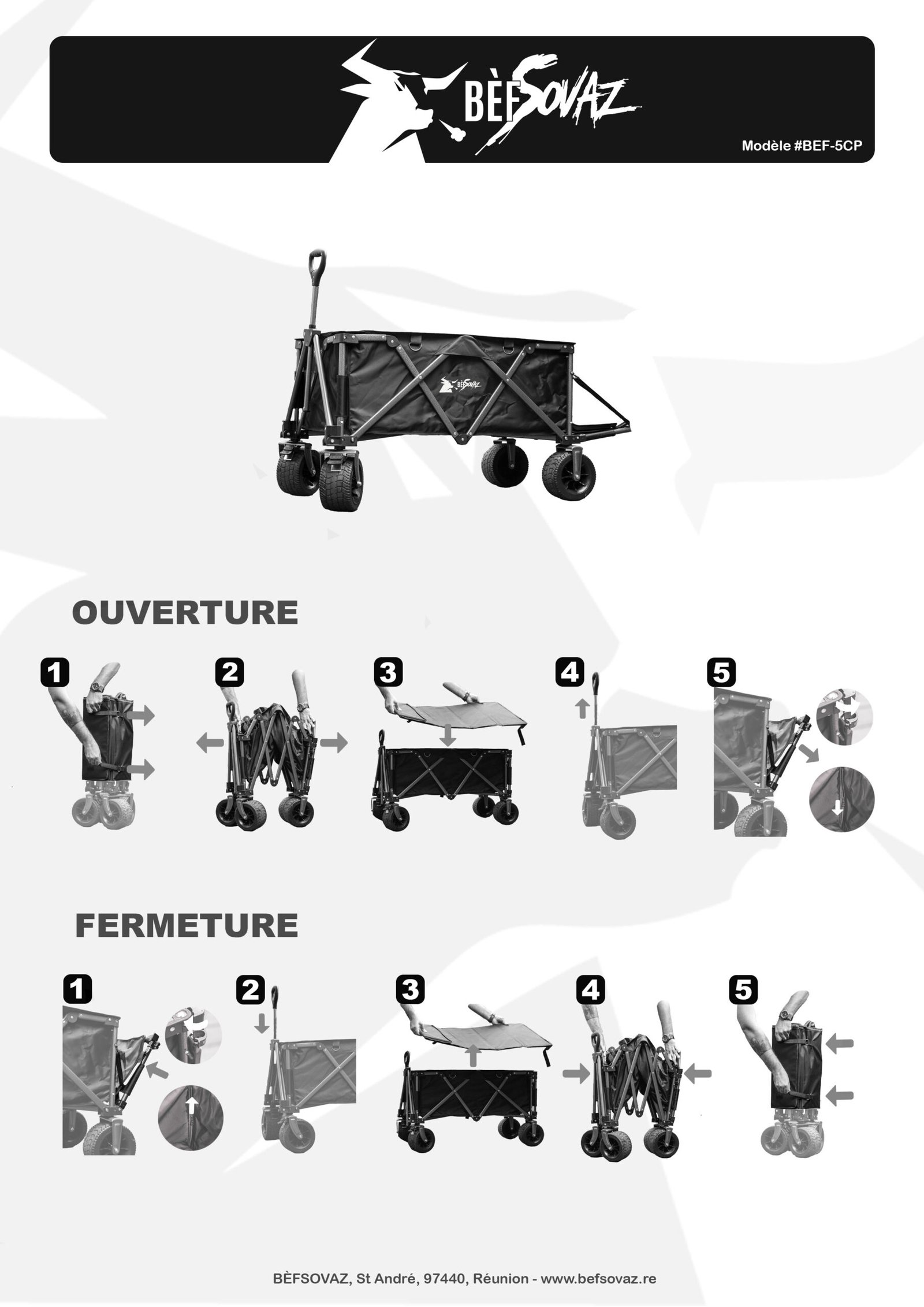 BÈFSOVAZ

Modèle #BEF-5CP

BÈFSOVAZ

OUVERTURE

1

2

3

4

5

FERMETURE

1

2

3

4

5

BÈFSOVAZ, St André, 97440, Réunion - www.befsovaz.re